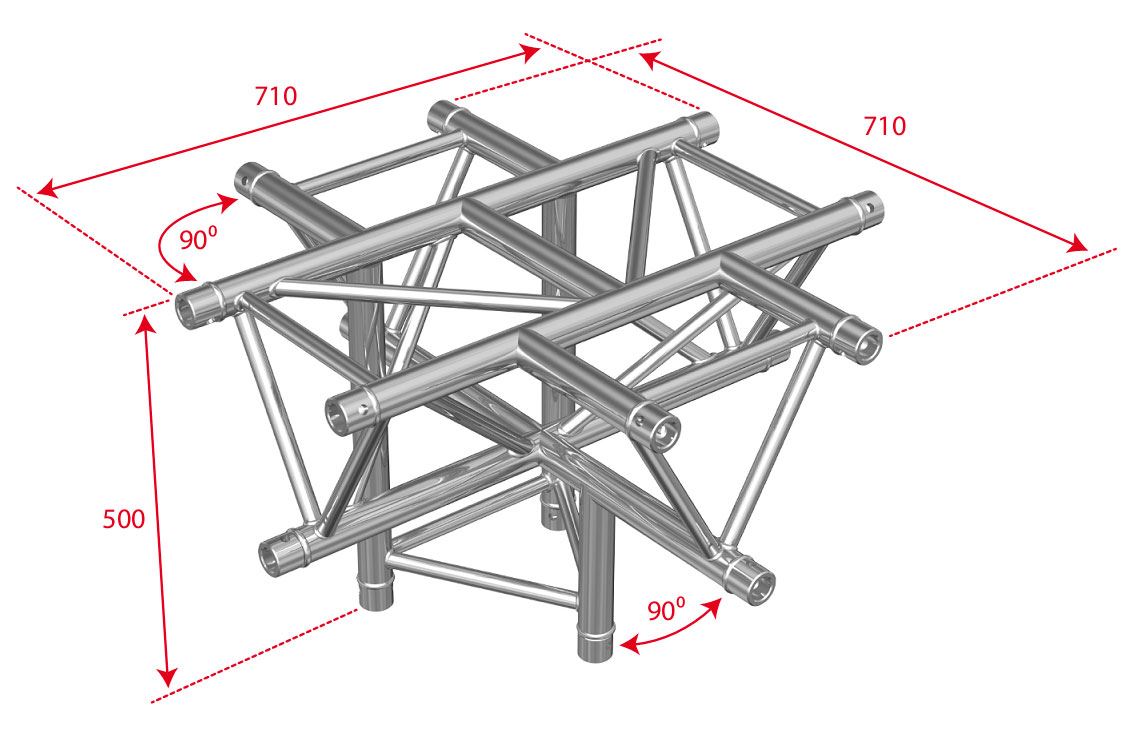 710

710

$90^0$

500

$90^0$